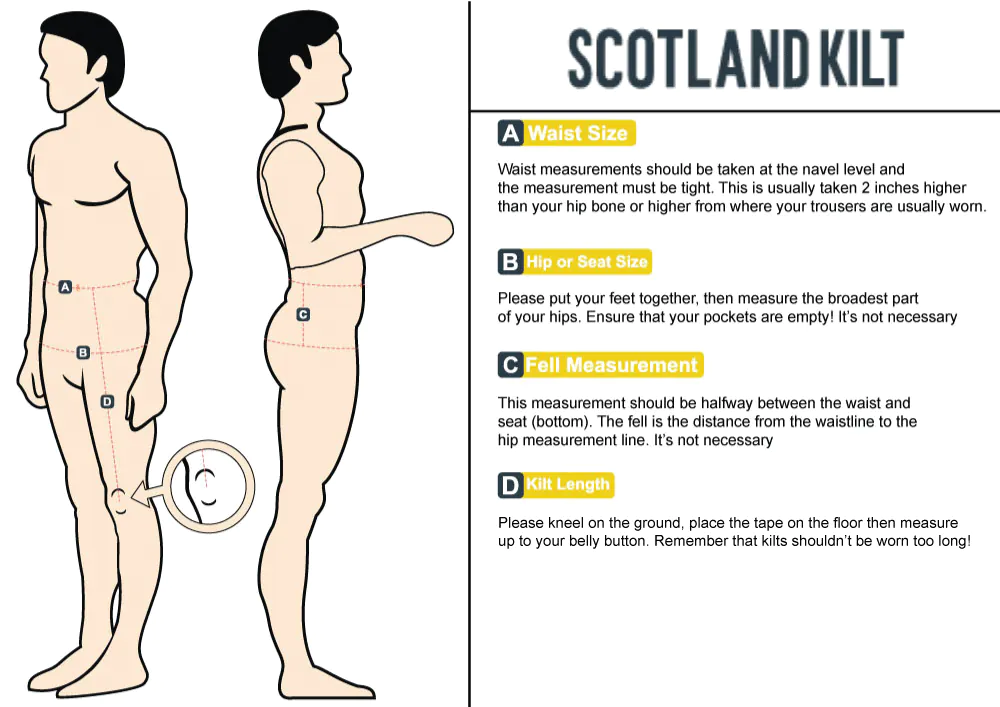 A

B

D

C

SCOTLAND KILT

A Waist Size

Waist measurements should be taken at the navel level and the measurement must be tight. This is usually taken 2 inches higher than your hip bone or higher from where your trousers are usually worn.

B Hip or Seat Size

Please put your feet together, then measure the broadest part of your hips. Ensure that your pockets are empty! It's not necessary

C Fell Measurement

This measurement should be halfway between the waist and seat (bottom). The fell is the distance from the waistline to the hip measurement line. It's not necessary

D Kilt Length

Please kneel on the ground, place the tape on the floor then measure up to your belly button. Remember that kilts shouldn't be worn too long!