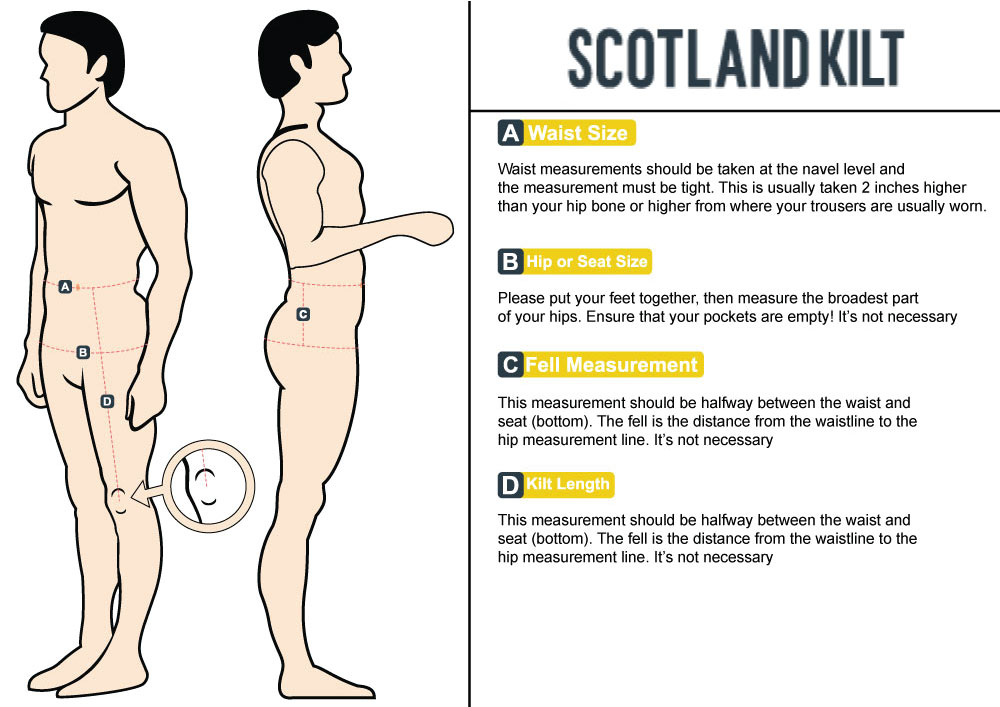 A

B

D

C

SCOTLAND KILT

A Waist Size

Waist measurements should be taken at the navel level and the measurement must be tight. This is usually taken 2 inches higher than your hip bone or higher from where your trousers are usually worn.

B Hip or Seat Size

Please put your feet together, then measure the broadest part of your hips. Ensure that your pockets are empty! It's not necessary

C Fell Measurement

This measurement should be halfway between the waist and seat (bottom). The fell is the distance from the waistline to the hip measurement line. It's not necessary

D Kilt Length

This measurement should be halfway between the waist and seat (bottom). The fell is the distance from the waistline to the hip measurement line. It's not necessary