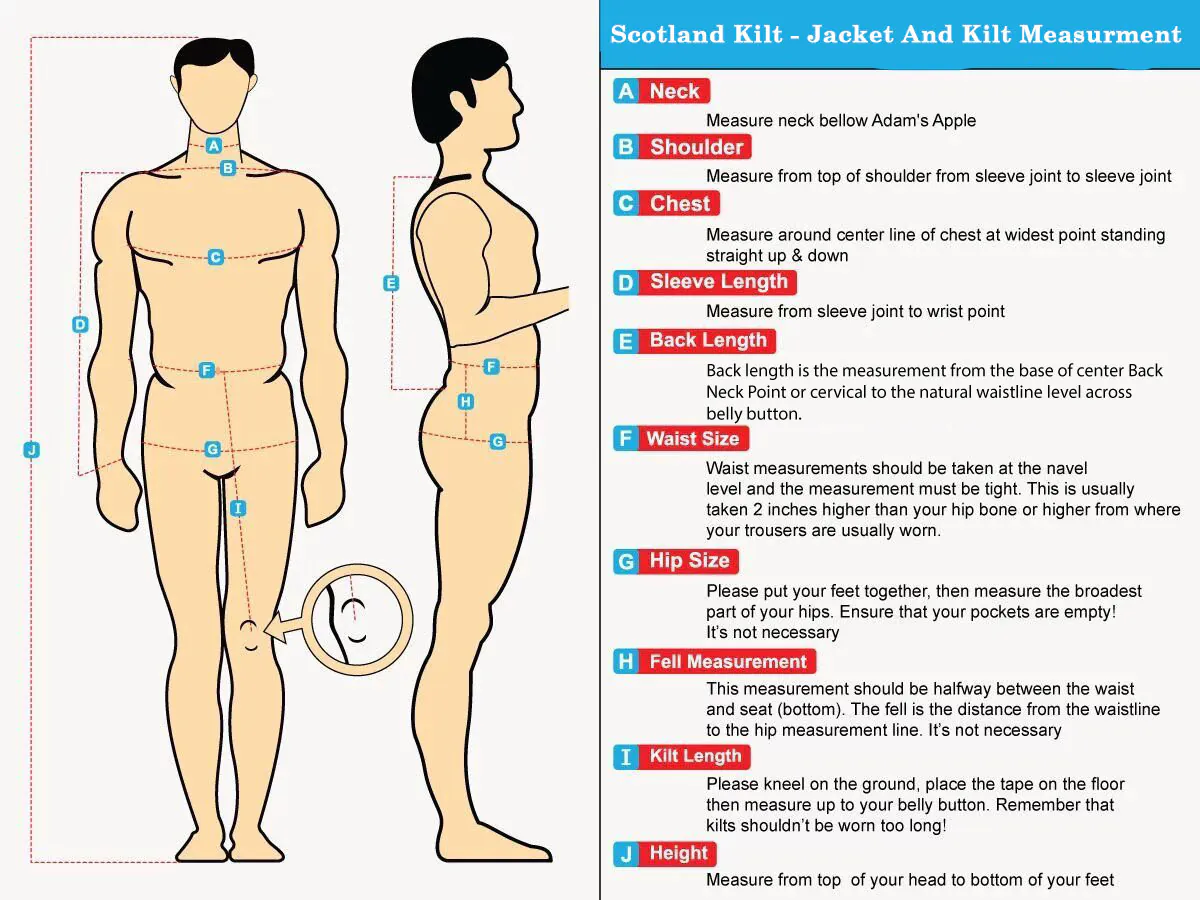 A

B

C

D

F

G

I

J

E

F

H

G

Scotland Kilt - Jacket And Kilt Measurment

A Neck

Measure neck bellow Adam's Apple

B Shoulder

Measure from top of shoulder from sleeve joint to sleeve joint

C Chest

Measure around center line of chest at widest point standing straight up & down

D Sleeve Length

Measure from sleeve joint to wrist point

E Back Length

Back length is the measurement from the base of center Back Neck Point or cervical to the natural waistline level across belly button.

F Waist Size

Waist measurements should be taken at the navel level and the measurement must be tight. This is usually taken 2 inches higher than your hip bone or higher from where your trousers are usually worn.

G Hip Size

Please put your feet together, then measure the broadest part of your hips. Ensure that your pockets are empty! It's not necessary

H Fell Measurement

This measurement should be halfway between the waist and seat (bottom). The fell is the distance from the waistline to the hip measurement line. It's not necessary

I Kilt Length

Please kneel on the ground, place the tape on the floor then measure up to your belly button. Remember that kilts shouldn't be worn too long!

J Height

Measure from top of your head to bottom of your feet